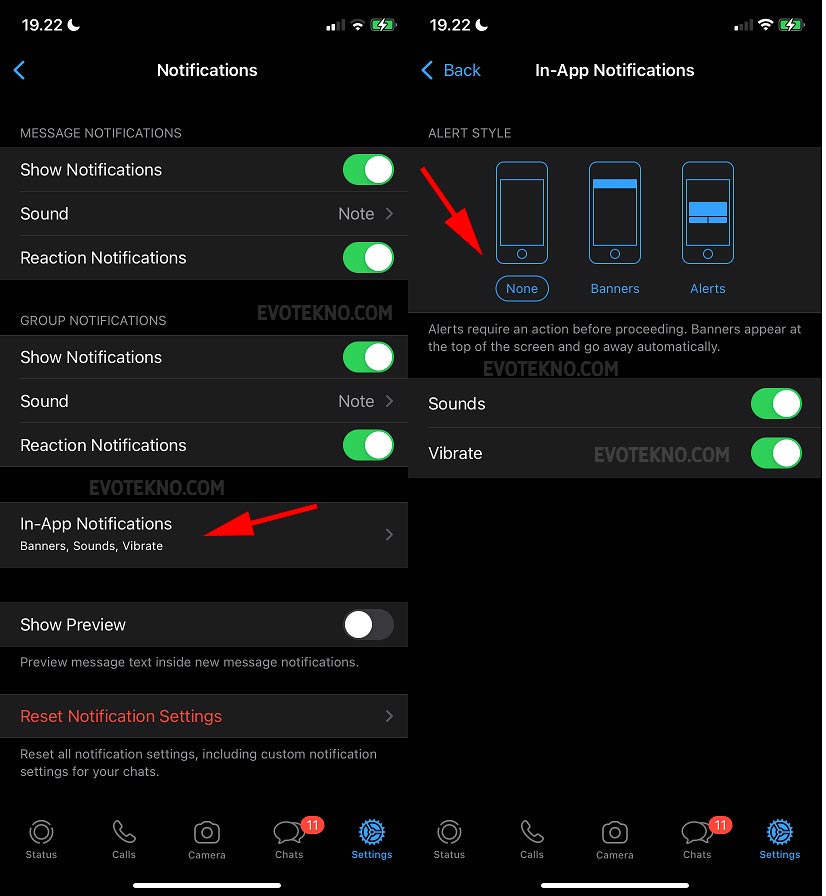 19.22

Notifications

MESSAGE NOTIFICATIONS

Show Notifications

Sound Note

Reaction Notifications

GROUP NOTIFICATIONS

EVOTEKNO.COM

Show Notifications

Sound Note

Reaction Notifications

EVOTEKNO.COM

In-App Notifications
Banners, Sounds, Vibrate

Show Preview

Preview message text inside new message notifications.

Reset Notification Settings

Reset all notification settings, including custom notification settings for your chats.

Status Calls Camera 11 Chats Settings

19.22

Back In-App Notifications

ALERT STYLE

None Banners Alerts

Alerts require an action before proceeding. Banners appear at the top of the screen and go away automatically.

EVOTEKNO.COM

Sounds

Vibrate

EVOTEKNO.COM

Status Calls Camera 11 Chats Settings